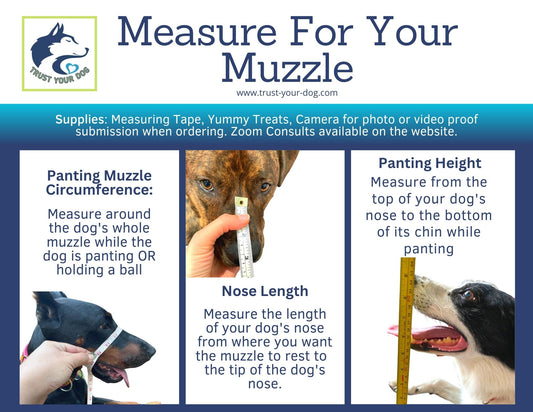 TRUST YOUR DOG

Measure For Your Muzzle

www.trust-your-dog.com

Supplies: Measuring Tape, Yummy Treats, Camera for photo or video proof submission when ordering. Zoom Consults available on the website.

Panting Muzzle Circumference:

Measure around the dog's whole muzzle while the dog is panting OR holding a ball

Nose Length

Measure the length of your dog's nose from where you want the muzzle to rest to the tip of the dog's nose.

Panting Height

Measure from the top of your dog's nose to the bottom of its chin while panting