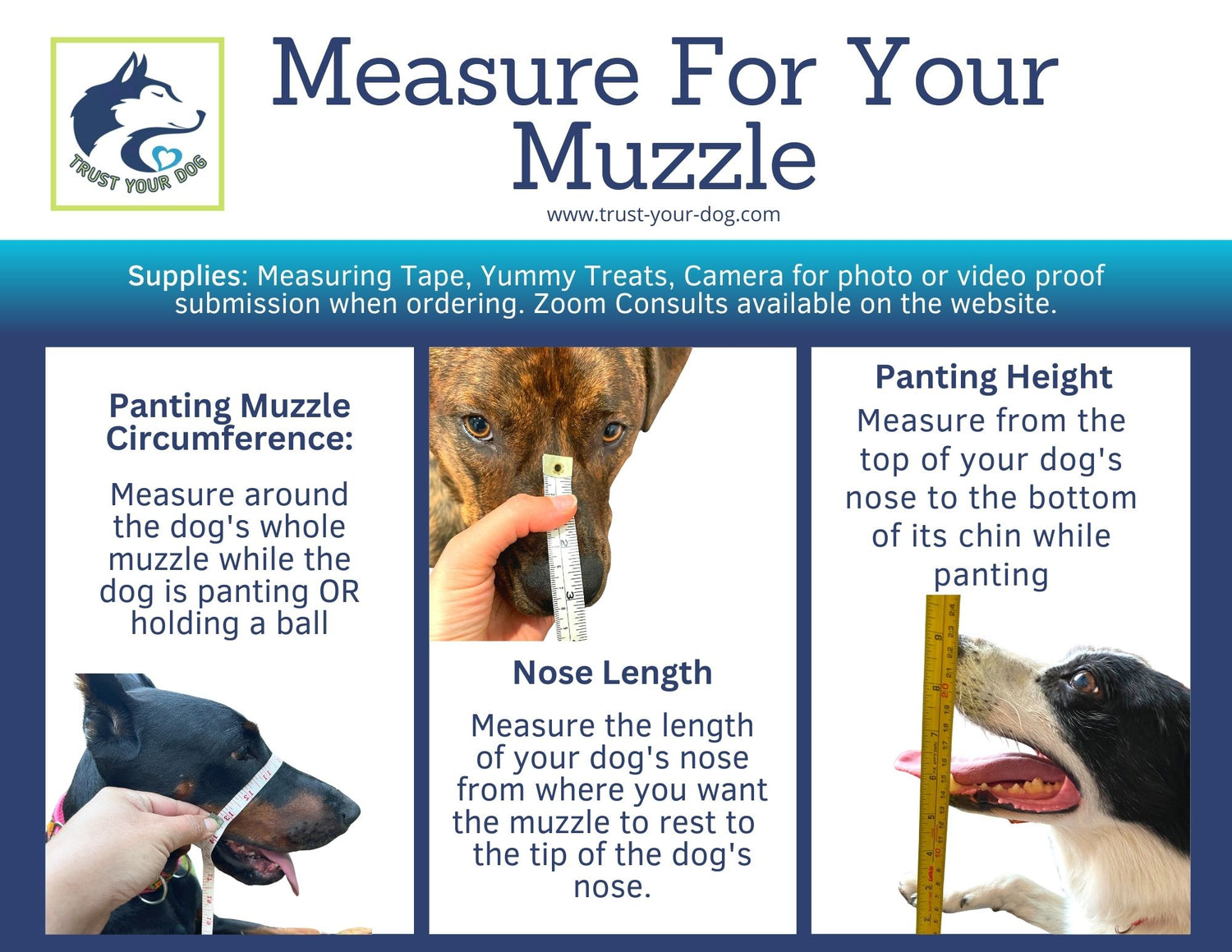 TRUST YOUR DOG

Measure For Your Muzzle

www.trust-your-dog.com

Supplies: Measuring Tape, Yummy Treats, Camera for photo or video proof submission when ordering. Zoom Consults available on the website.

Panting Muzzle Circumference:

Measure around the dog's whole muzzle while the dog is panting OR holding a ball

Nose Length

Measure the length of your dog's nose from where you want the muzzle to rest to the tip of the dog's nose.

Panting Height

Measure from the top of your dog's nose to the bottom of its chin while panting